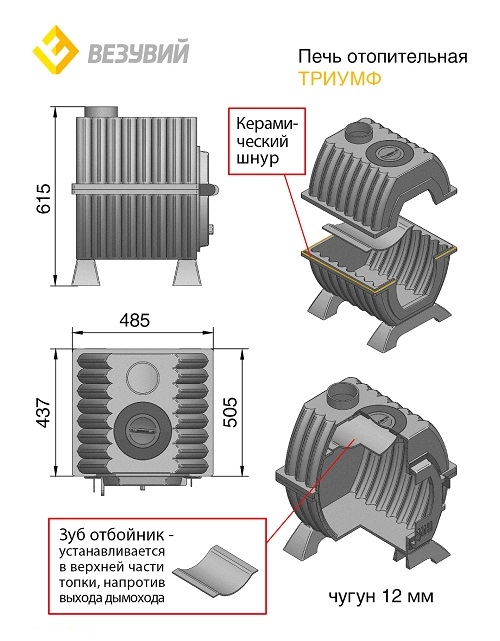 ВЕЗУВИЙ

Печь отопительная
ТРИУМФ

615

Керамический шнур

485

437

505

Зуб отбойник - устанавливается в верхней части топки, напротив выхода дымохода

чугун 12 мм