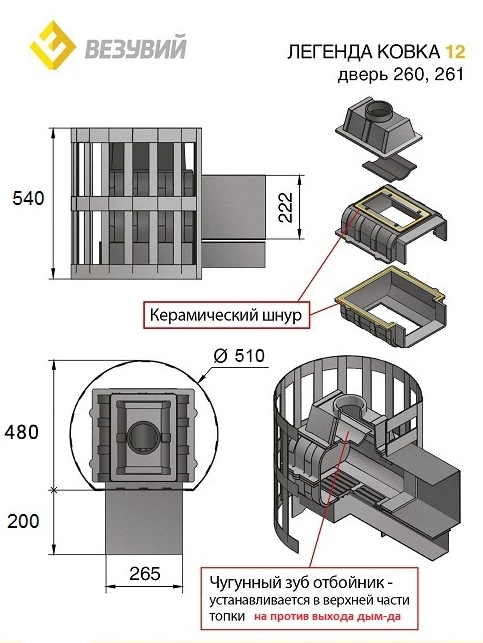 ВЕЗУВИЙ

ЛЕГЕНДА КОВКА 12
дверь 260, 261

540

222

Керамический шнур

Ø 510

480

200

265

Чугунный зуб отбойник - устанавливается в верхней части топки на против выхода дым-да