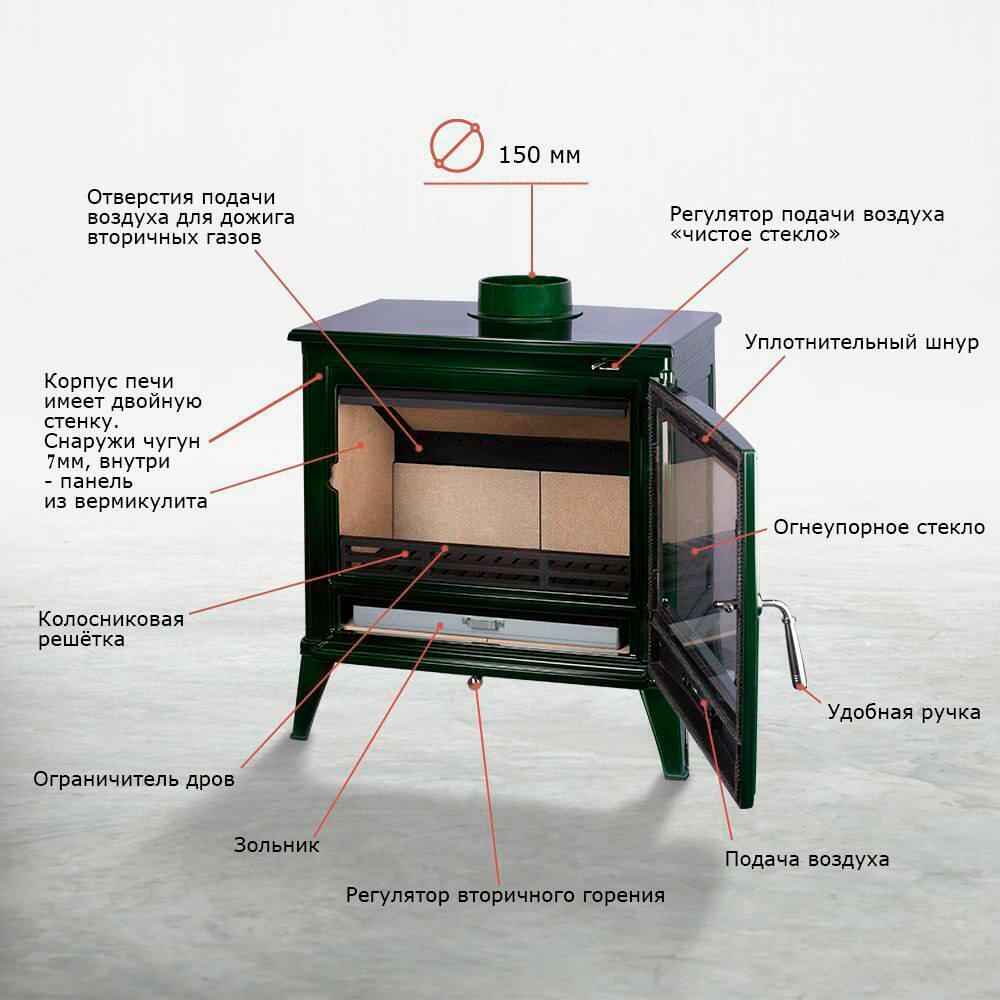 150 мм

Отверстия подачи воздуха для дожига вторичных газов

Регулятор подачи воздуха «чистое стекло»

Уплотнительный шнур

Корпус печи имеет двойную стенку. Снаружи чугун 7мм, внутри - панель из вермикулита

Огнеупорное стекло

Колосниковая решётка

Удобная ручка

Ограничитель дров

Зольник

Подача воздуха

Регулятор вторичного горения