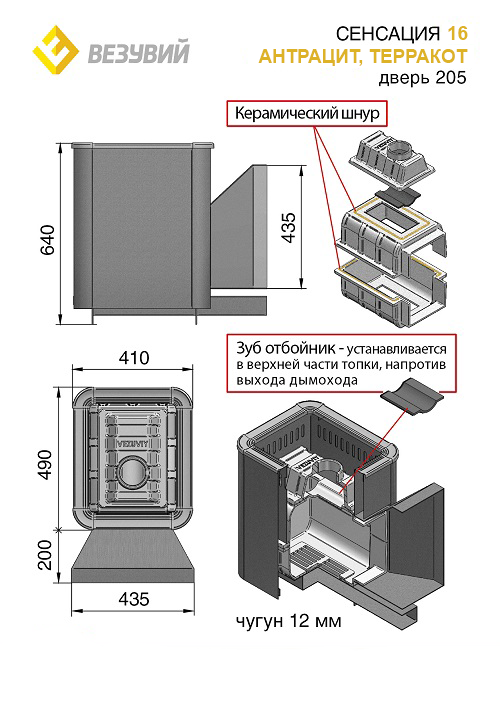 ВЕЗУВИЙ

СЕНСАЦИЯ 16
АНТРАЦИТ, ТЕРРАКОТ
дверь 205

Керамический шнур

640

435

Зуб отбойник - устанавливается в верхней части топки, напротив выхода дымохода

410

VEZUVIY

490

200

435

чугун 12 мм