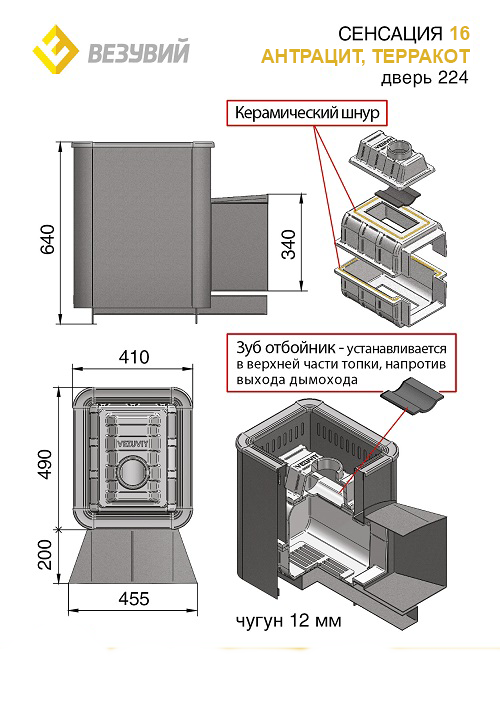 ВЕЗУВИЙ

СЕНСАЦИЯ 16
АНТРАЦИТ, ТЕРРАКОТ
дверь 224

Керамический шнур

640

340

Зуб отбойник - устанавливается в верхней части топки, напротив выхода дымохода

410

VEZUVIY

490

200

455

чугун 12 мм