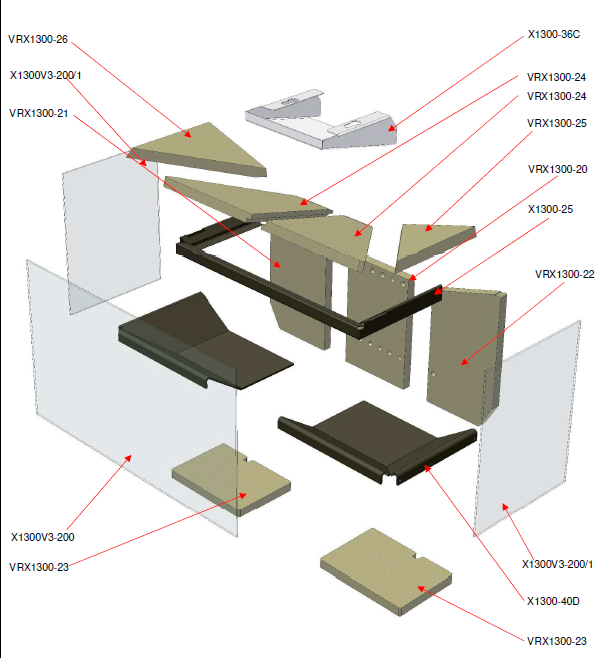 VRX1300-26

X1300V3-200/1

VRX1300-21

X1300-36C

VRX1300-24

VRX1300-24

VRX1300-25

VRX1300-20

X1300-25

VRX1300-22

X1300V3-200

VRX1300-23

X1300V3-200/1

X1300-40D

VRX1300-23