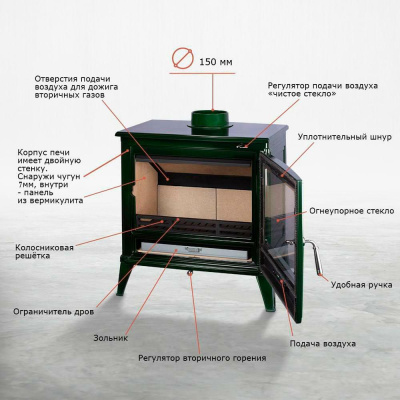 150 мм

Отверстия подачи воздуха для дожига вторичных газов

Регулятор подачи воздуха «чистое стекло»

Уплотнительный шнур

Корпус печи имеет двойную стенку. Снаружи чугун 7мм, внутри - панель из вермикулита

Огнеупорное стекло

Колосниковая решётка

Удобная ручка

Ограничитель дров

Зольник

Подача воздуха

Регулятор вторичного горения